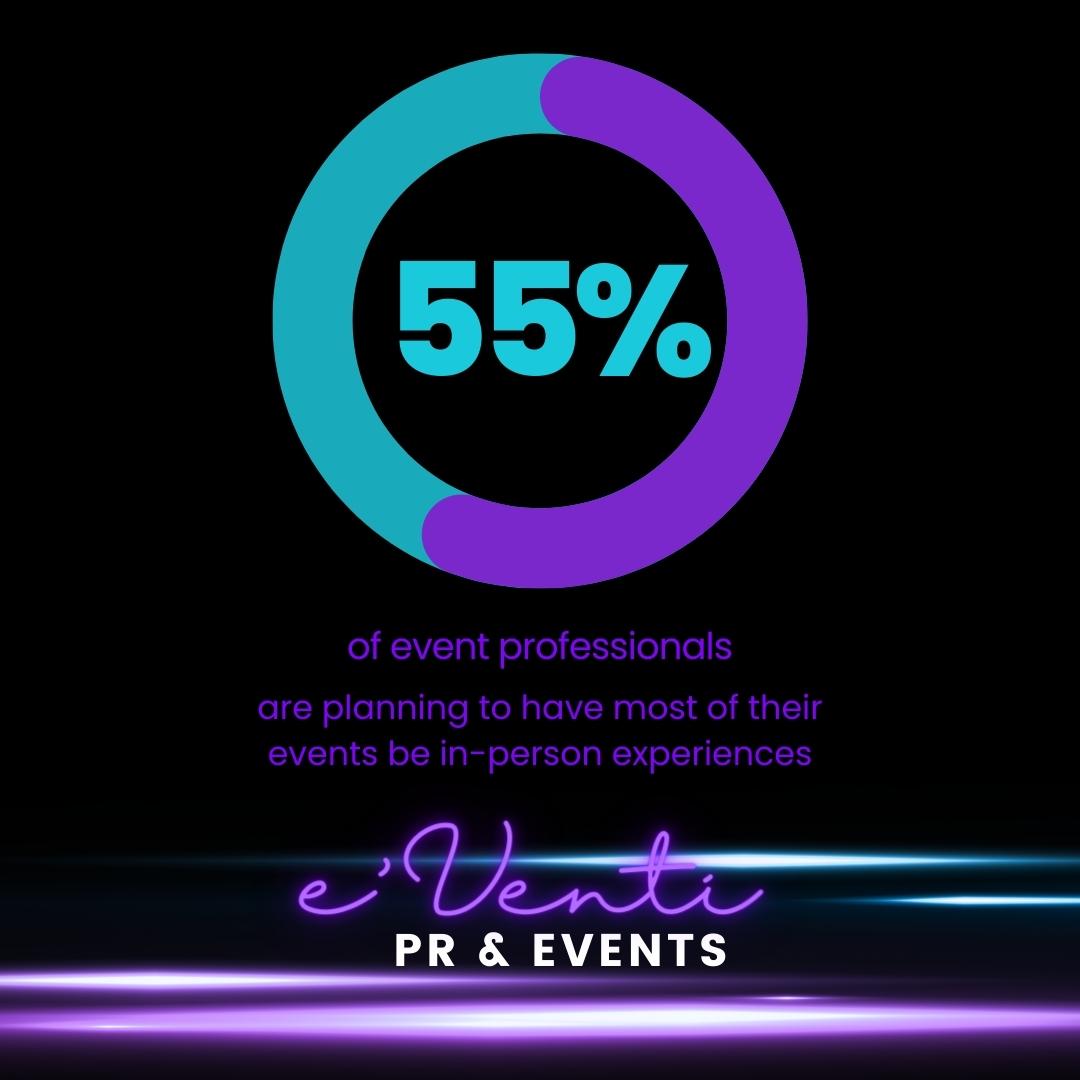 55%

of event professionals

are planning to have most of their events be in-person experiences

e'Venti
PR & EVENTS